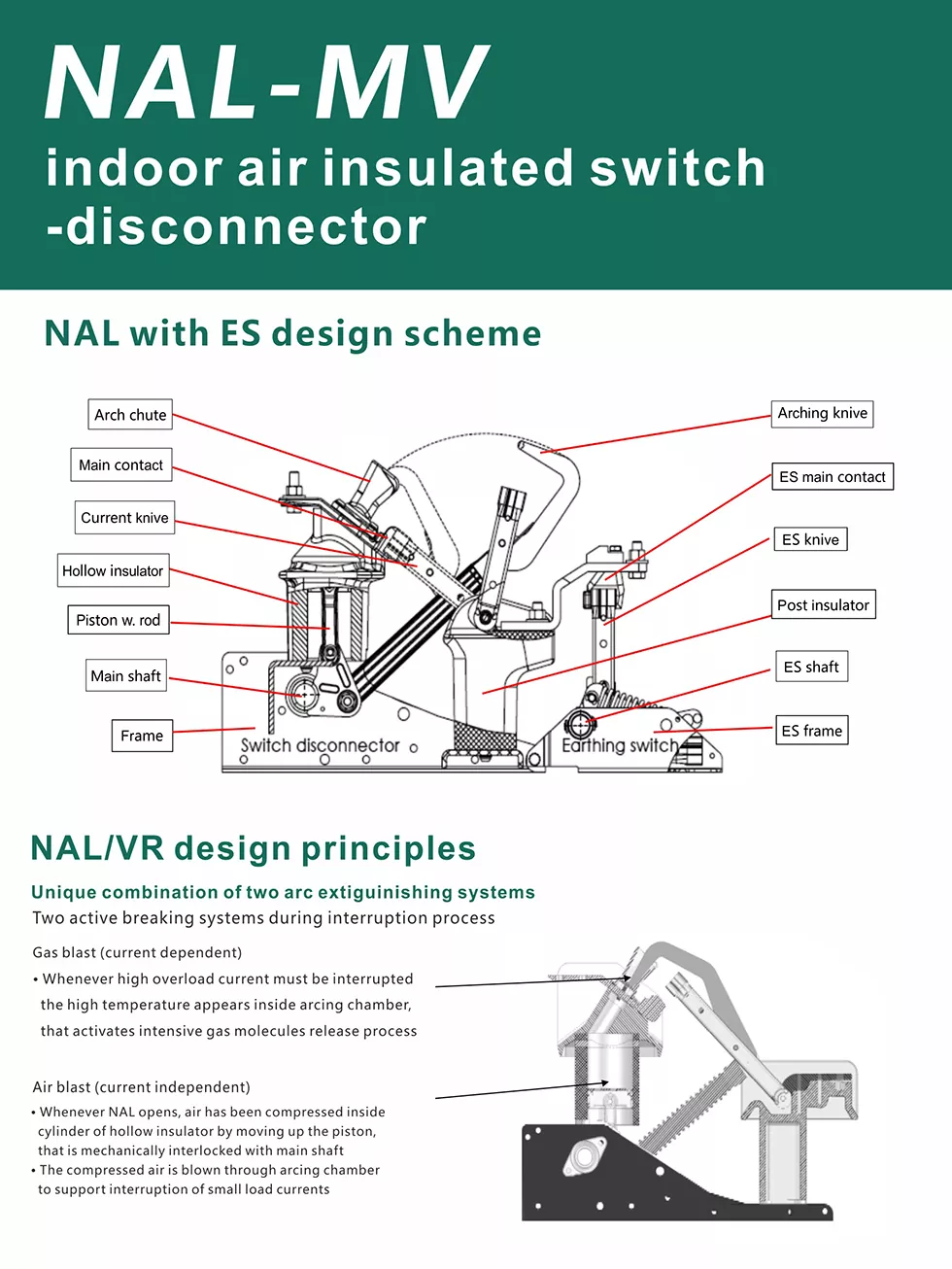 NAL-MV
indoor air insulated switch -disconnector

NAL with ES design scheme

Arch chute
Main contact
Current knive
Hollow insulator
Piston w. rod
Main shaft
Frame

Arching knive
ES main contact
ES knive
Post insulator
ES shaft
ES frame

Switch disconnector
Earthing switch

NAL/VR design principles

Unique combination of two arc extiguinishing systems
Two active breaking systems during interruption process

Gas blast (current dependent)
• Whenever high overload current must be interrupted the high temperature appears inside arcing chamber, that activates intensive gas molecules release process

Air blast (current independent)
• Whenever NAL opens, air has been compressed inside cylinder of hollow insulator by moving up the piston, that is mechanically interlocked with main shaft
• The compressed air is blown through arcing chamber to support interruption of small load currents